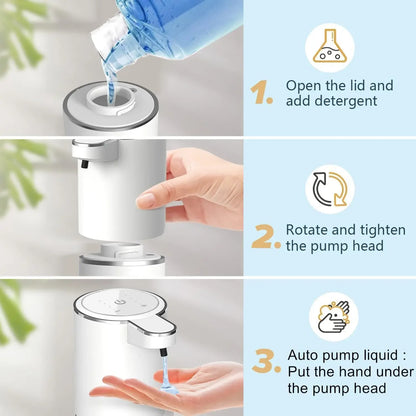 1. Open the lid and add detergent

2. Rotate and tighten the pump head

3. Auto pump liquid : Put the hand under the pump head